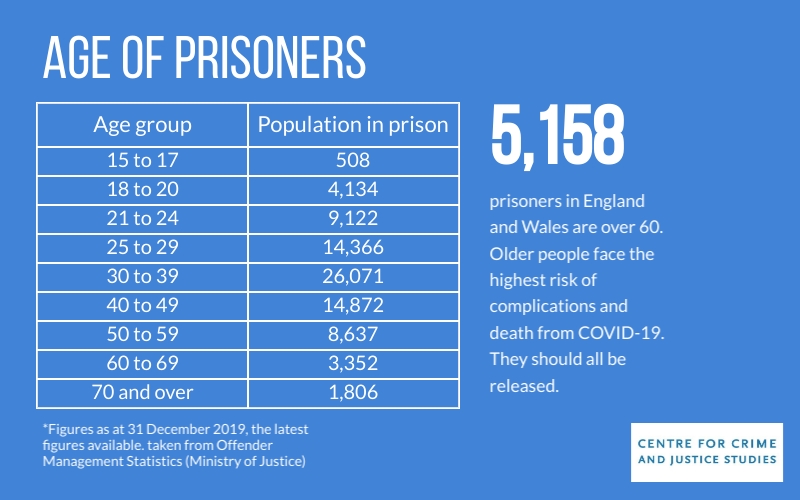 AGE OF PRISONERS

| Age group | Population in prison |
|---|---|
| 15 to 17 | 508 |
| 18 to 20 | 4,134 |
| 21 to 24 | 9,122 |
| 25 to 29 | 14,366 |
| 30 to 39 | 26,071 |
| 40 to 49 | 14,872 |
| 50 to 59 | 8,637 |
| 60 to 69 | 3,352 |
| 70 and over | 1,806 |

*Figures as at 31 December 2019, the latest figures available. taken from Offender Management Statistics (Ministry of Justice)

5,158

prisoners in England and Wales are over 60. Older people face the highest risk of complications and death from COVID-19. They should all be released.

CENTRE FOR CRIME AND JUSTICE STUDIES